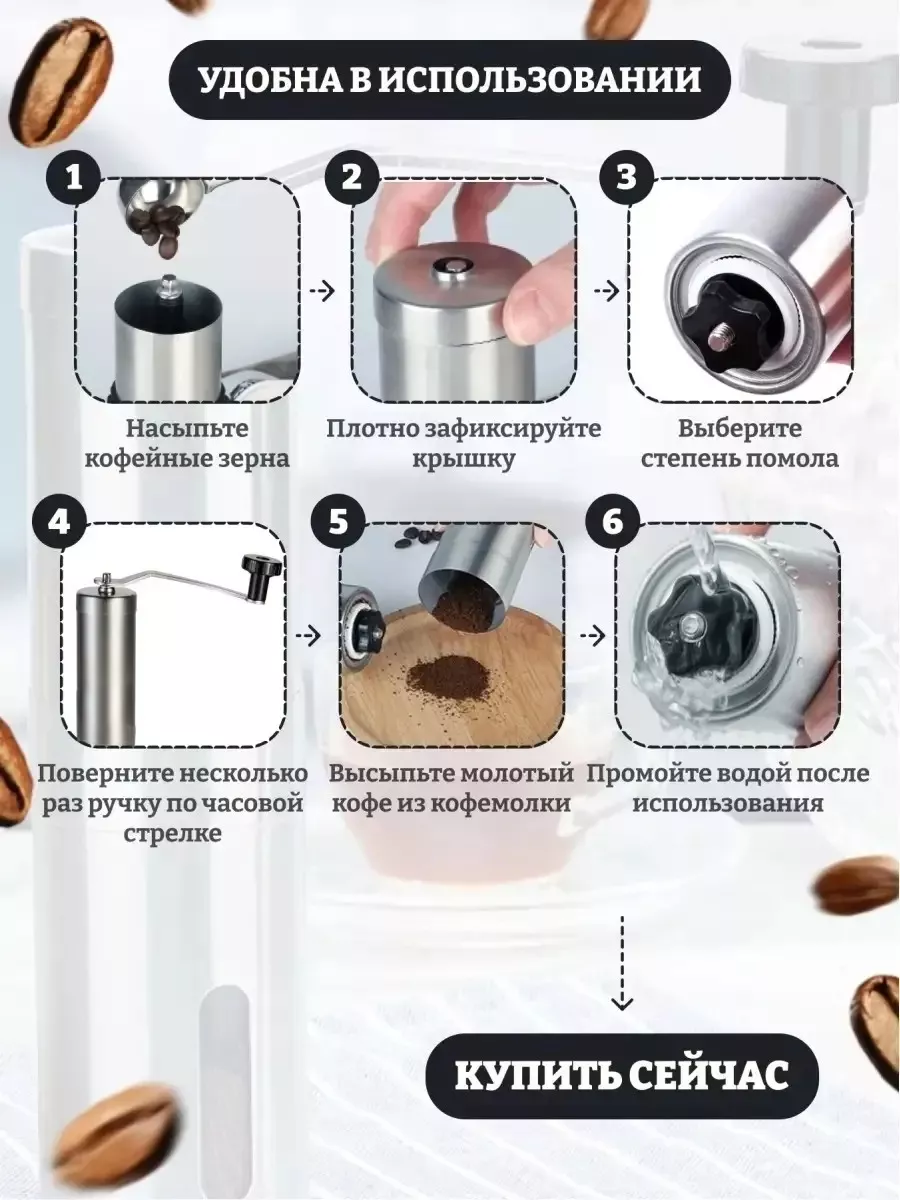 УДОБНА В ИСПОЛЬЗОВАНИИ

1
Насыпьте кофейные зерна

2
Плотно зафиксируйте крышку

3
Выберите степень помола

4
Поверните несколько раз ручку по часовой стрелке

5
Высыпьте молотый кофе из кофемолки

6
Промойте водой после использования

КУПИТЬ СЕЙЧАС