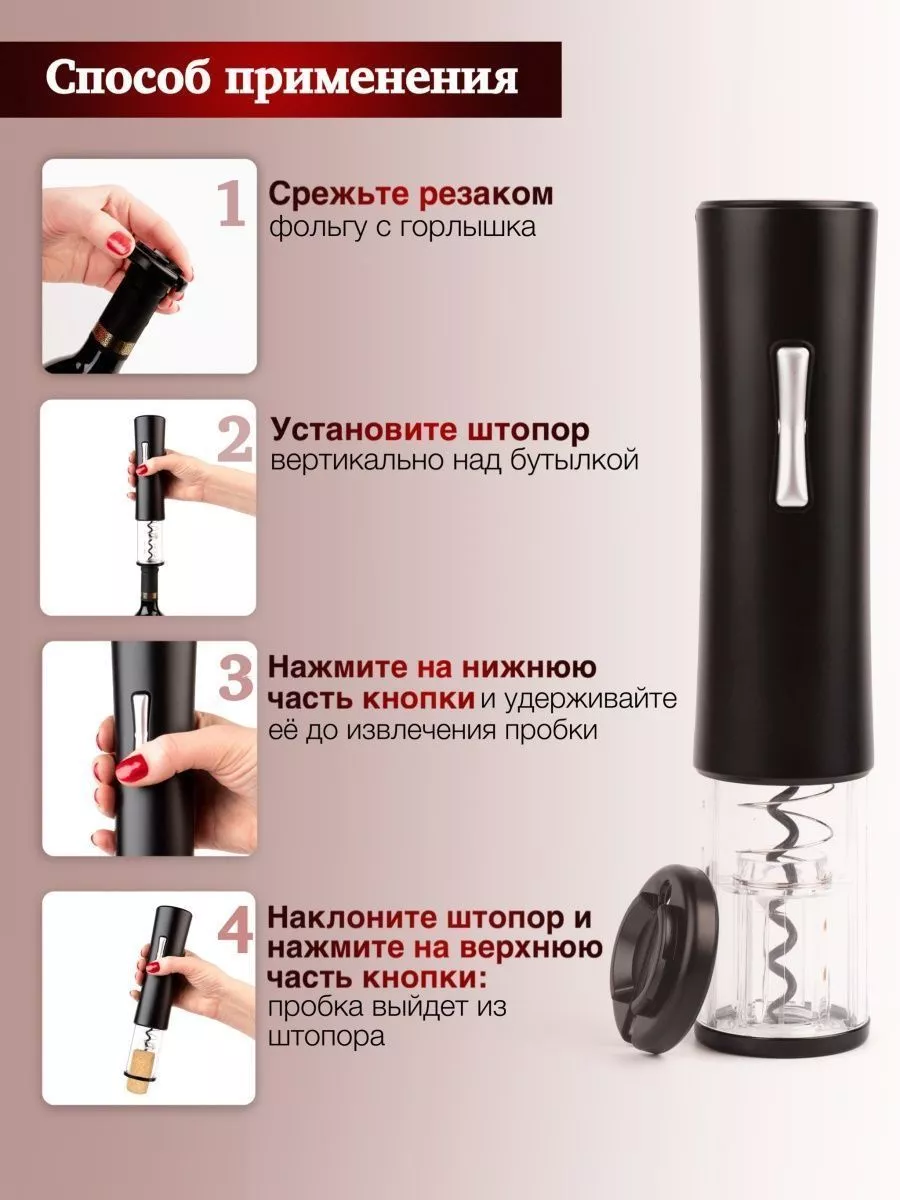 Способ применения

1 Срежьте резаком фольгу с горлышка

2 Установите штопор вертикально над бутылкой

3 Нажмите на нижнюю часть кнопки и удерживайте её до извлечения пробки

4 Наклоните штопор и нажмите на верхнюю часть кнопки: пробка выйдет из штопора