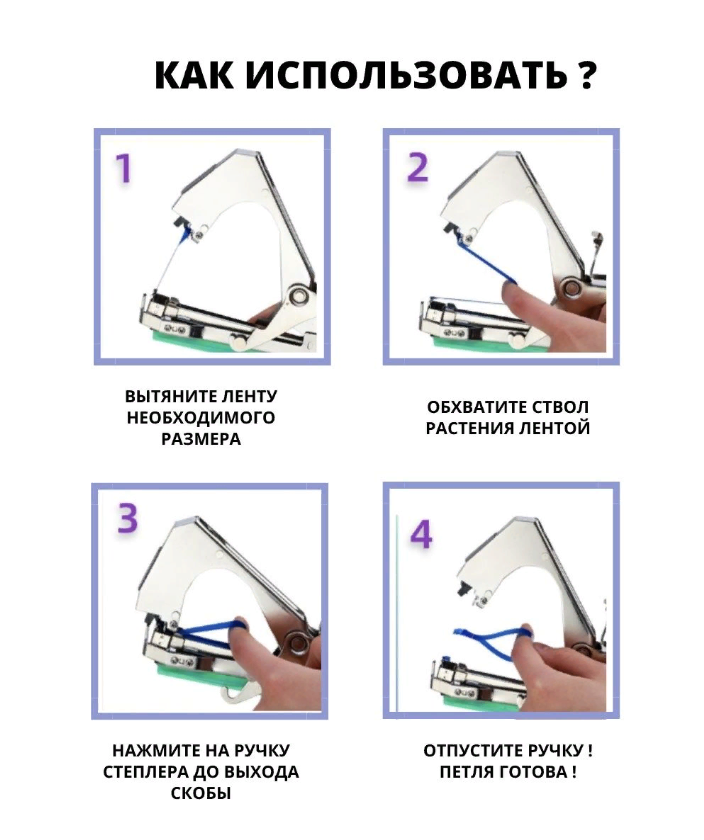 КАК ИСПОЛЬЗОВАТЬ ?

1

ВЫТЯНИТЕ ЛЕНТУ НЕОБХОДИМОГО РАЗМЕРА

2

ОБХВАТИТЕ СТВОЛ РАСТЕНИЯ ЛЕНТОЙ

3

НАЖМИТЕ НА РУЧКУ СТЕПЛЕРА ДО ВЫХОДА СКОБЫ

4

ОТПУСТИТЕ РУЧКУ ! ПЕТЛЯ ГОТОВА !